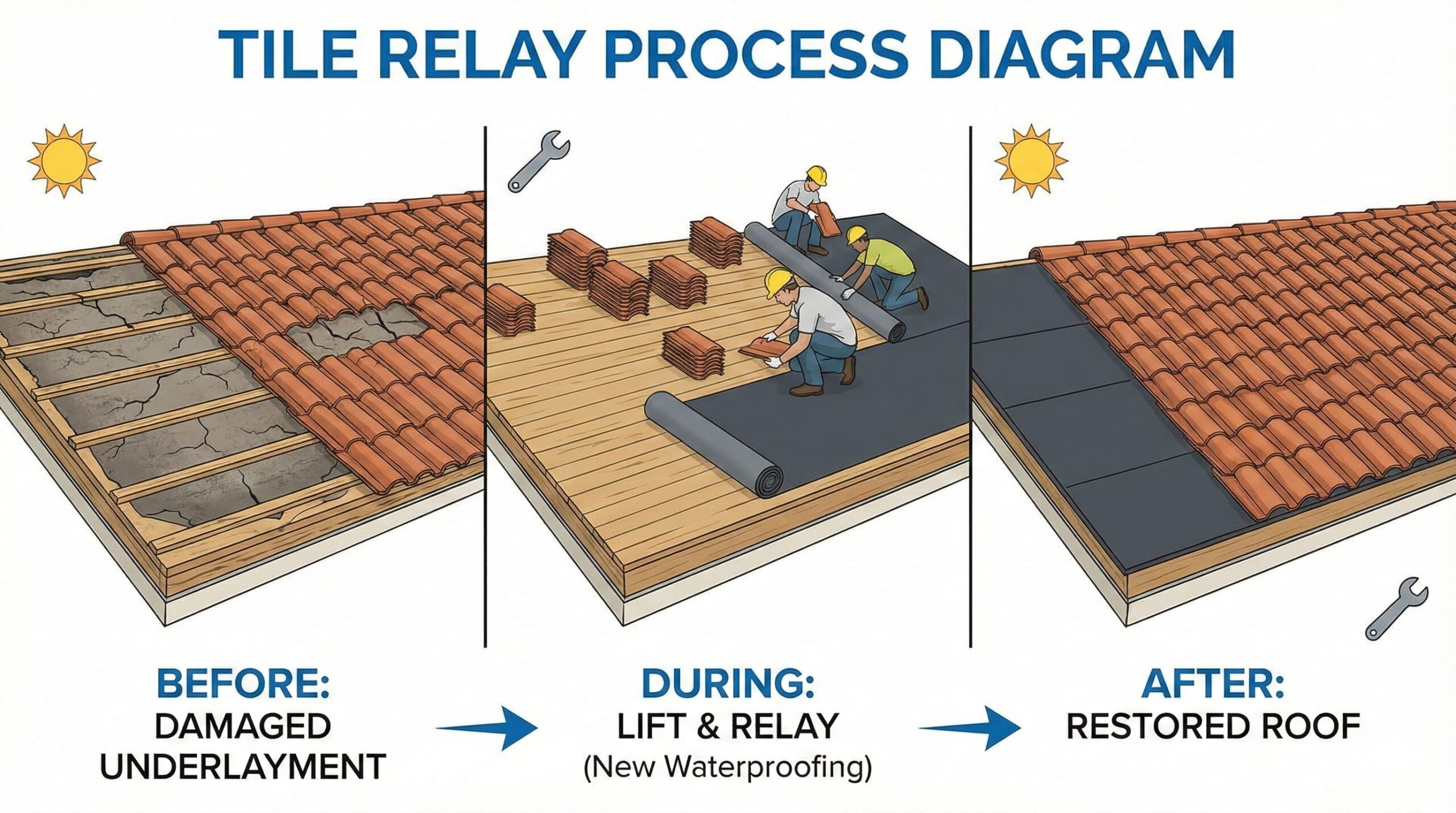 TILE RELAY PROCESS DIAGRAM

BEFORE:
DAMAGED UNDERLAYMENT

DURING:
LIFT & RELAY
(New Waterproofing)

AFTER:
RESTORED ROOF